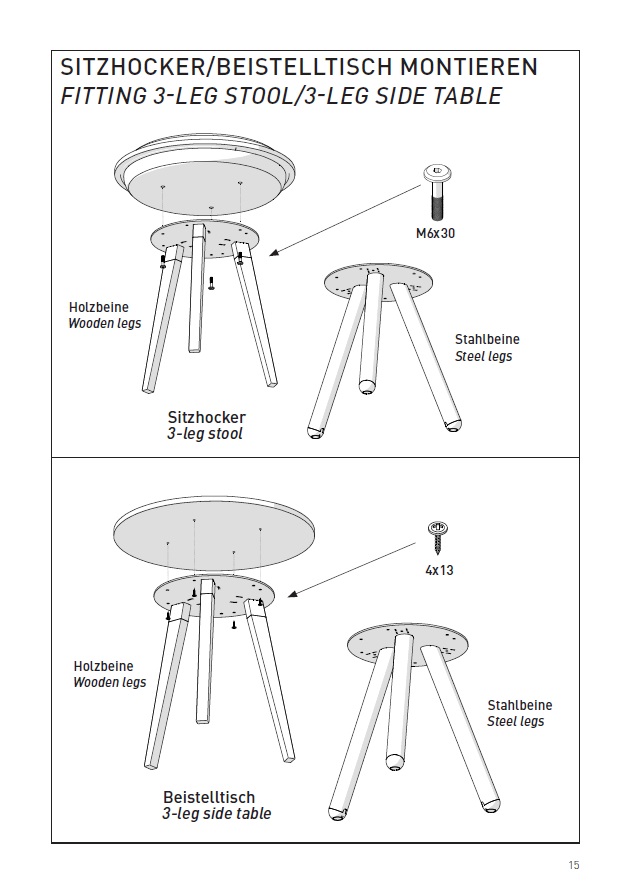 SITZHOCKER/BEISTELLTISCH MONTIEREN
FITTING 3-LEG STOOL/3-LEG SIDE TABLE

M6x30

Holzbeine
Wooden legs

Stahlbeine
Steel legs

Sitzhocker
3-leg stool

4x13

Holzbeine
Wooden legs

Stahlbeine
Steel legs

Beistelltisch
3-leg side table

15